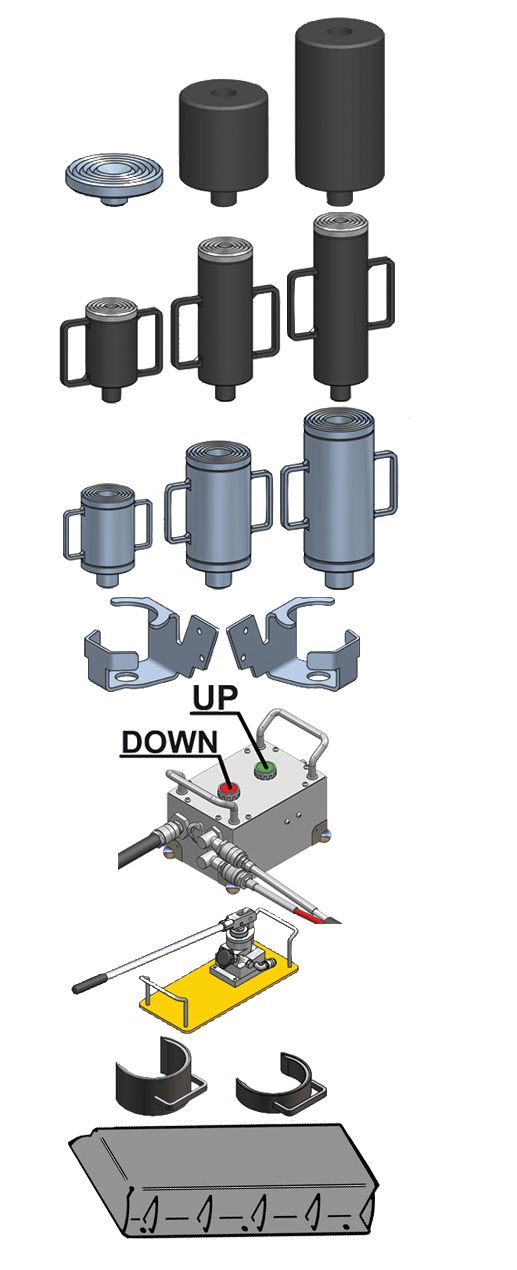 UP
DOWN